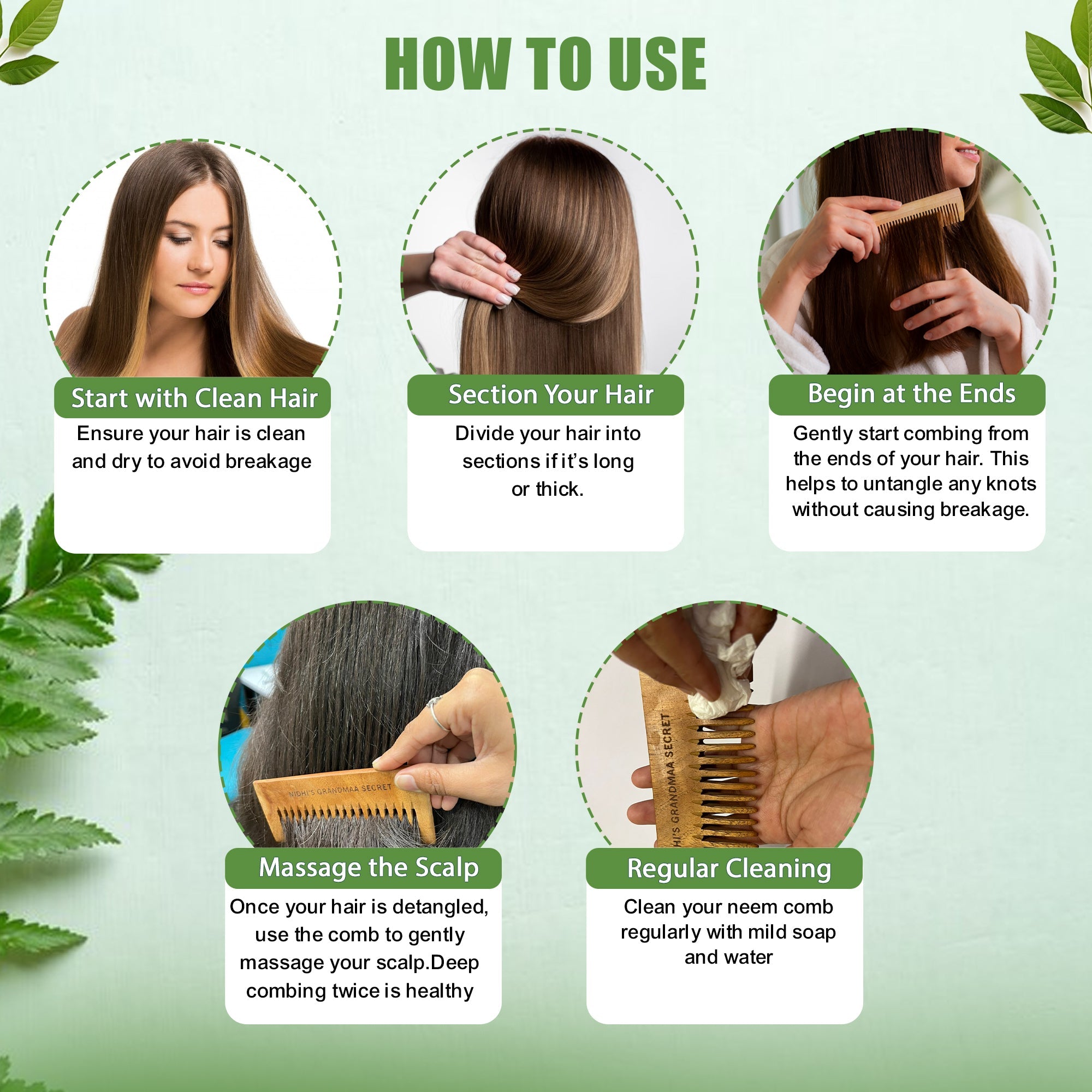 HOW TO USE

Start with Clean Hair

Ensure your hair is clean and dry to avoid breakage

Section Your Hair

Divide your hair into sections if it's long or thick.

Begin at the Ends

Gently start combing from the ends of your hair. This helps to untangle any knots without causing breakage.

NIDHI'S GRANDMAA SECRET

Massage the Scalp

Once your hair is detangled, use the comb to gently massage your scalp.Deep combing twice is healthy

HI'S GRANDMAA SECRET

Regular Cleaning

Clean your neem comb regularly with mild soap and water